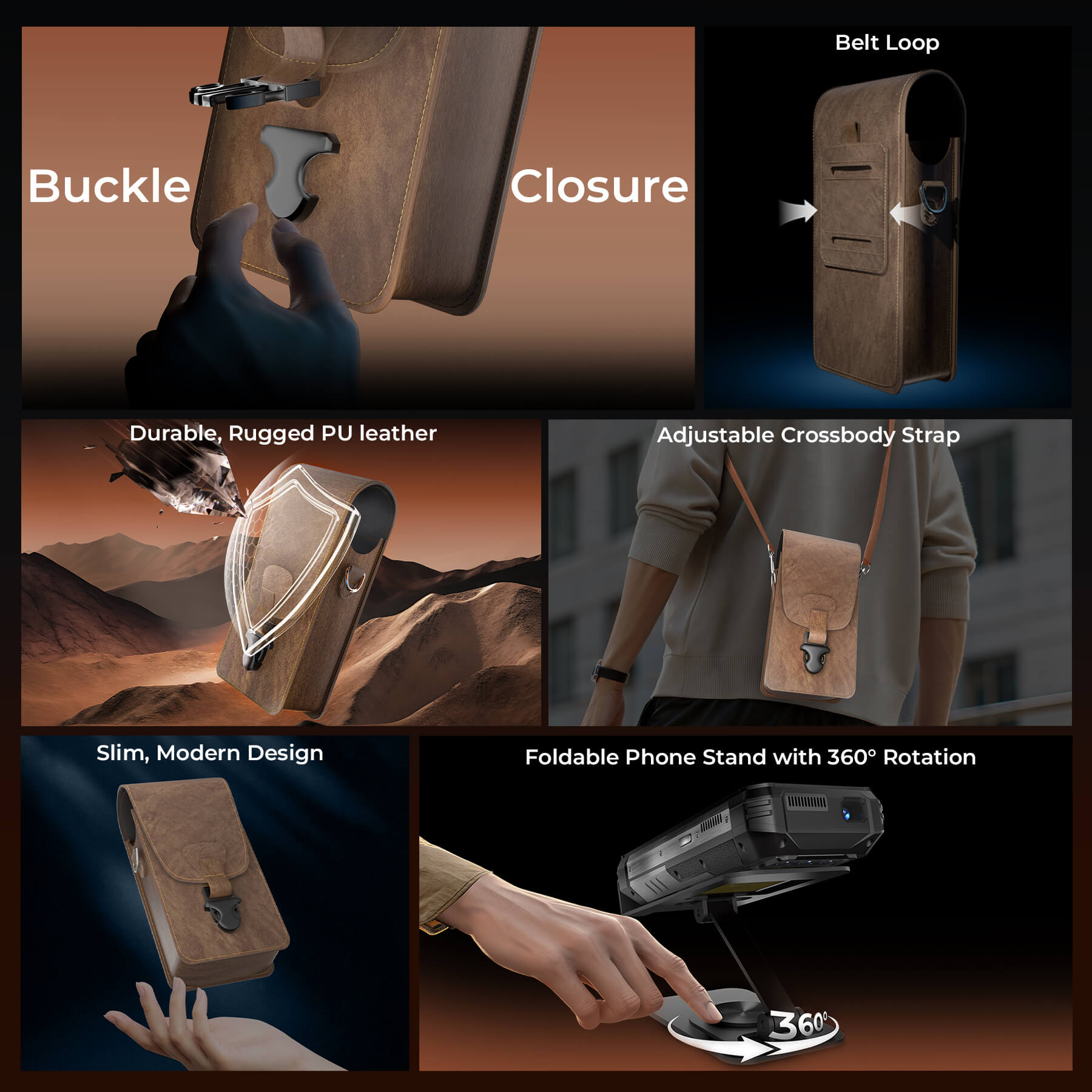 Buckle Closure

Belt Loop

Durable, Rugged PU leather

Adjustable Crossbody Strap

Slim, Modern Design

Foldable Phone Stand with 360° Rotation

360°